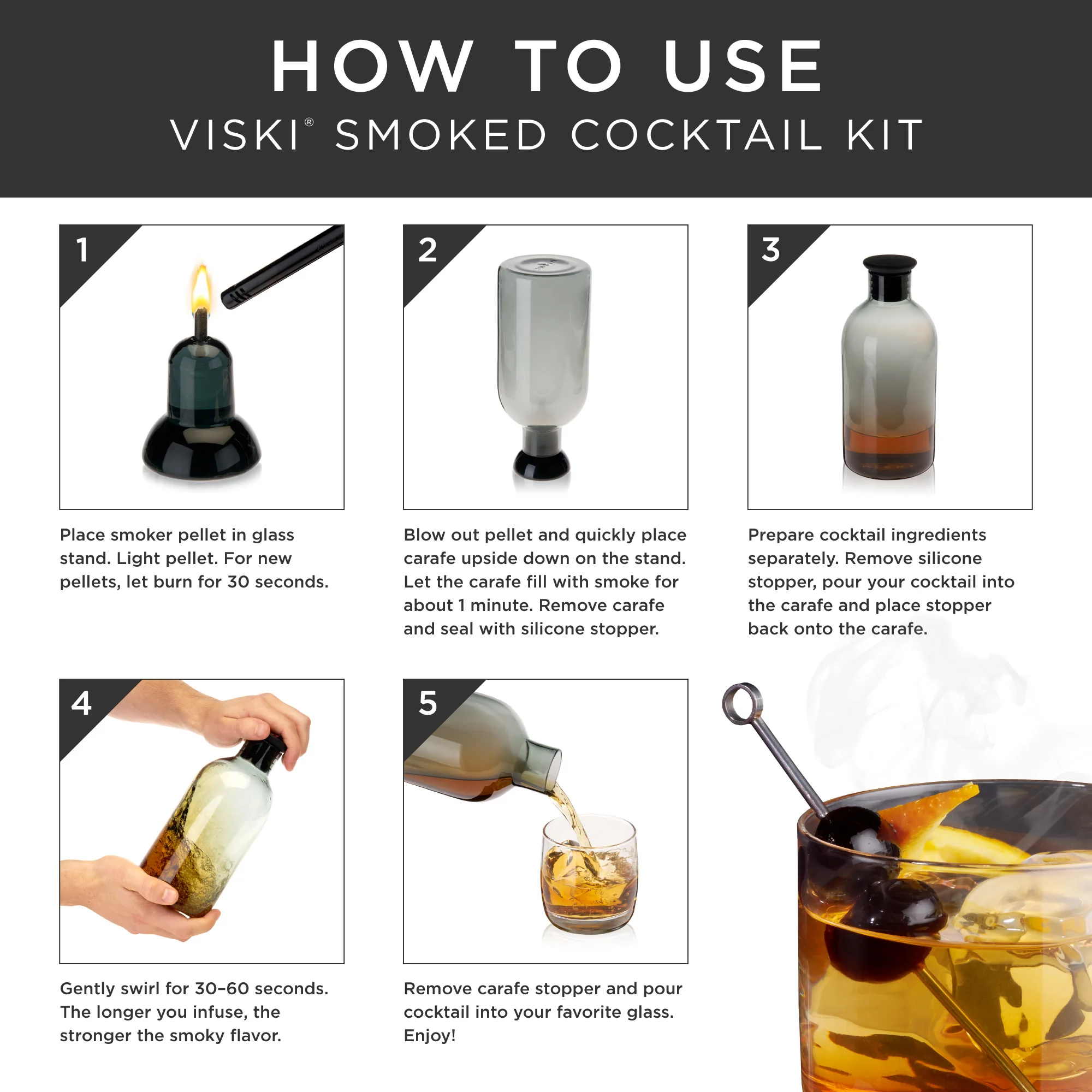 HOW TO USE
VISKI® SMOKED COCKTAIL KIT

1

Place smoker pellet in glass stand. Light pellet. For new pellets, let burn for 30 seconds.

2

Blow out pellet and quickly place carafe upside down on the stand. Let the carafe fill with smoke for about 1 minute. Remove carafe and seal with silicone stopper.

3

Prepare cocktail ingredients separately. Remove silicone stopper, pour your cocktail into the carafe and place stopper back onto the carafe.

4

Gently swirl for 30–60 seconds. The longer you infuse, the stronger the smoky flavor.

5

Remove carafe stopper and pour cocktail into your favorite glass. Enjoy!