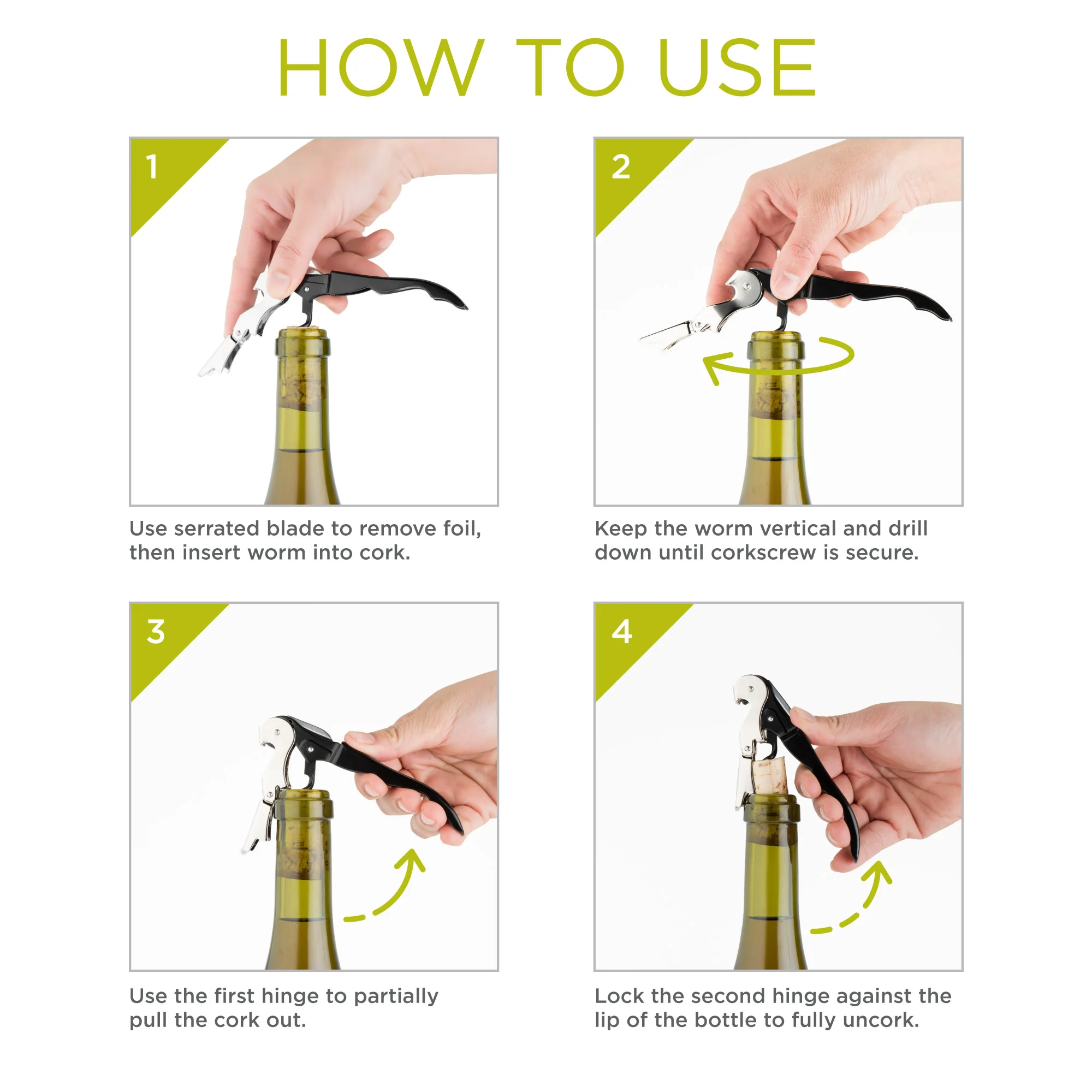 HOW TO USE

1

Use serrated blade to remove foil, then insert worm into cork.

2

Keep the worm vertical and drill down until corkscrew is secure.

3

Use the first hinge to partially pull the cork out.

4

Lock the second hinge against the lip of the bottle to fully uncork.