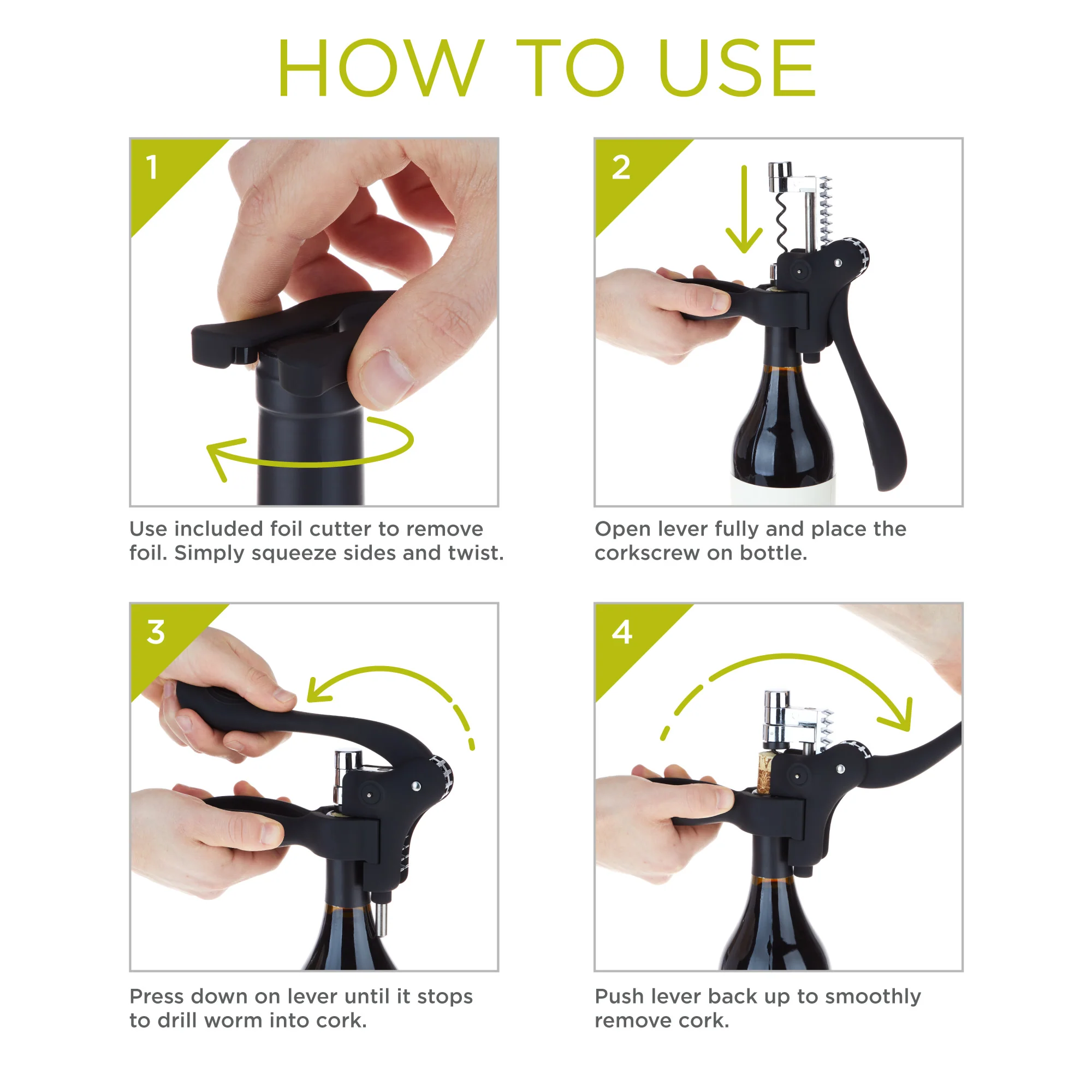 HOW TO USE

1

Use included foil cutter to remove foil. Simply squeeze sides and twist.

2

Open lever fully and place the corkscrew on bottle.

3

Press down on lever until it stops to drill worm into cork.

4

Push lever back up to smoothly remove cork.