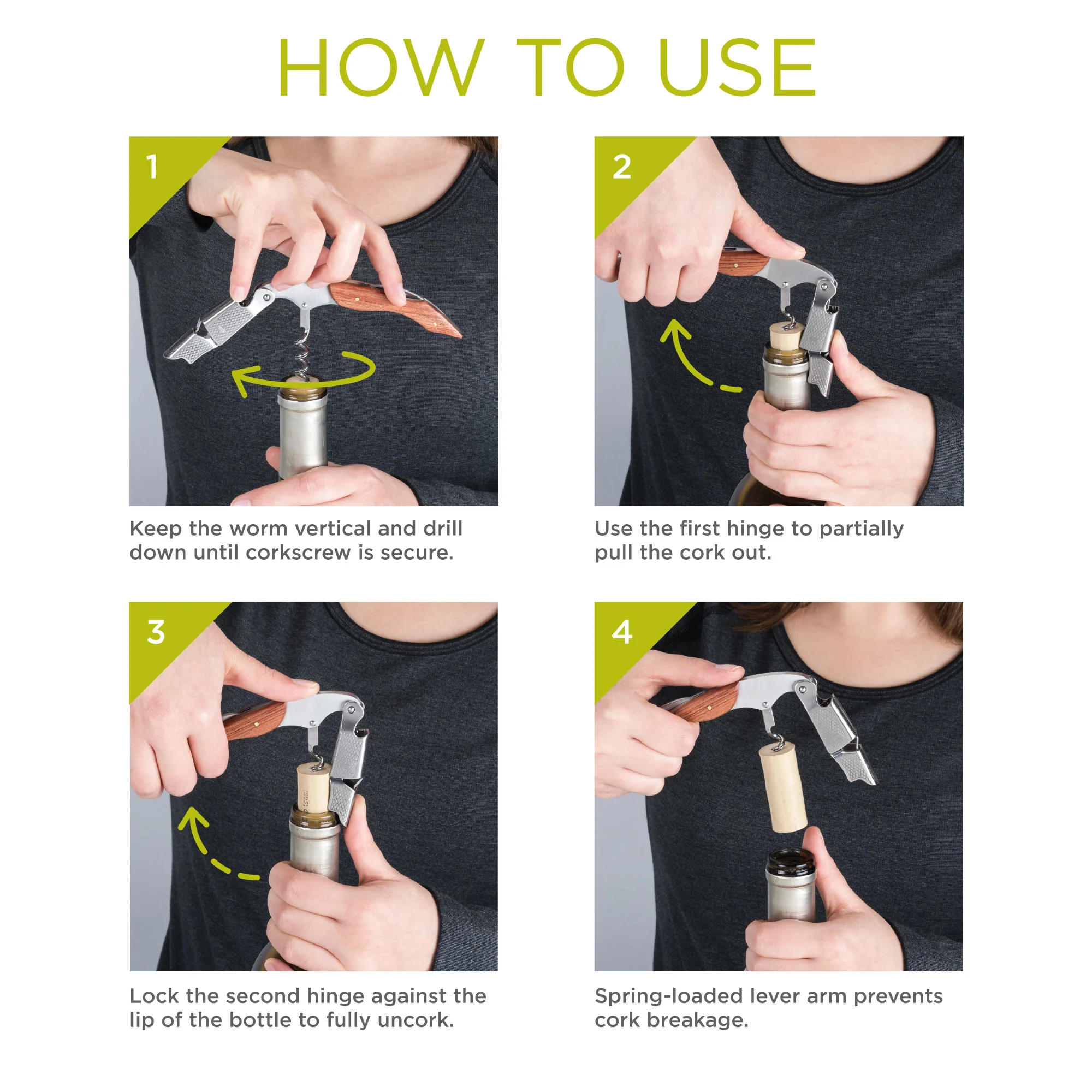 HOW TO USE

1

Keep the worm vertical and drill down until corkscrew is secure.

2

Use the first hinge to partially pull the cork out.

3

Lock the second hinge against the lip of the bottle to fully uncork.

4

Spring-loaded lever arm prevents cork breakage.