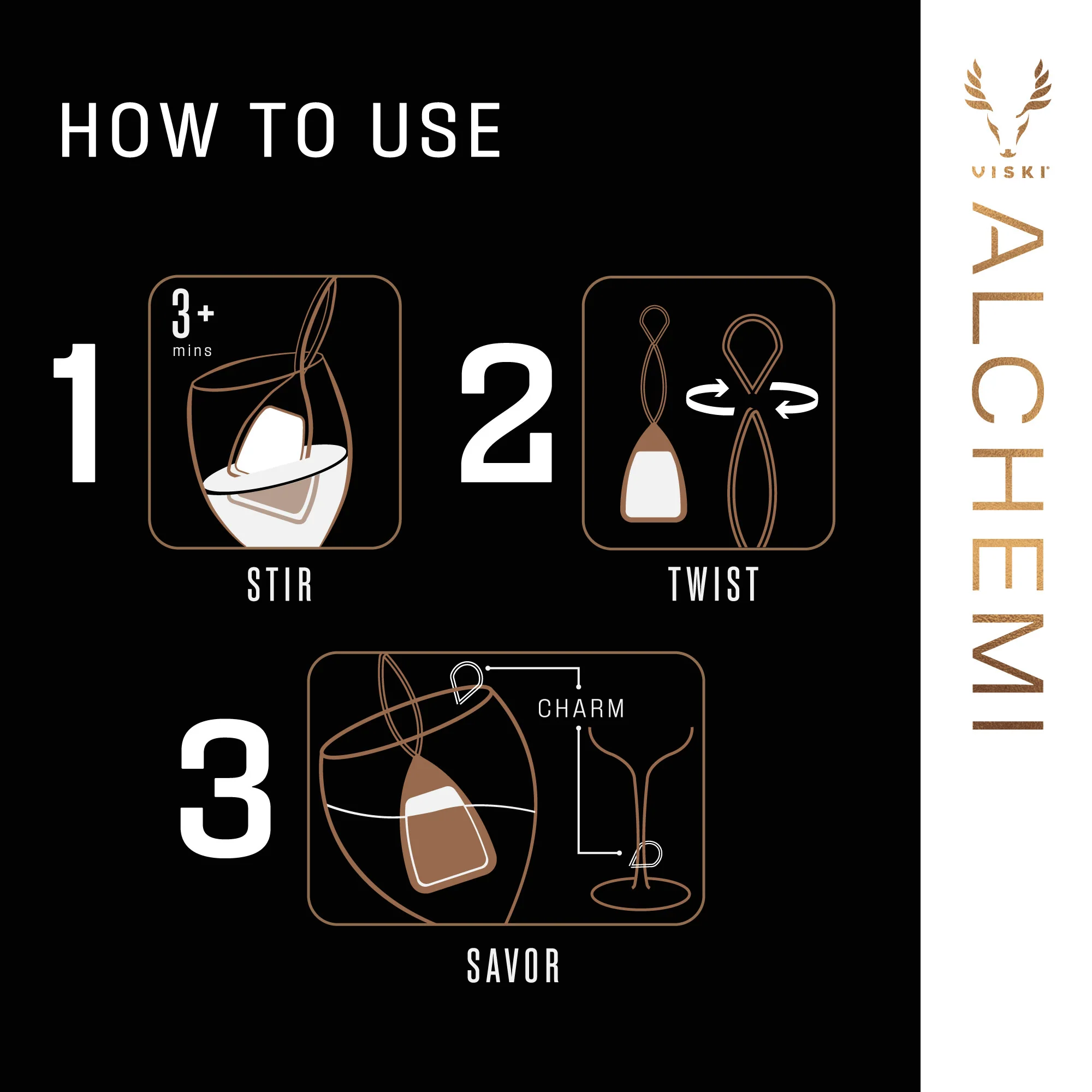 HOW TO USE

1

3+
mins

STIR

2

TWIST

3

CHARM

SAVOR

VISKI

ALCHEMI