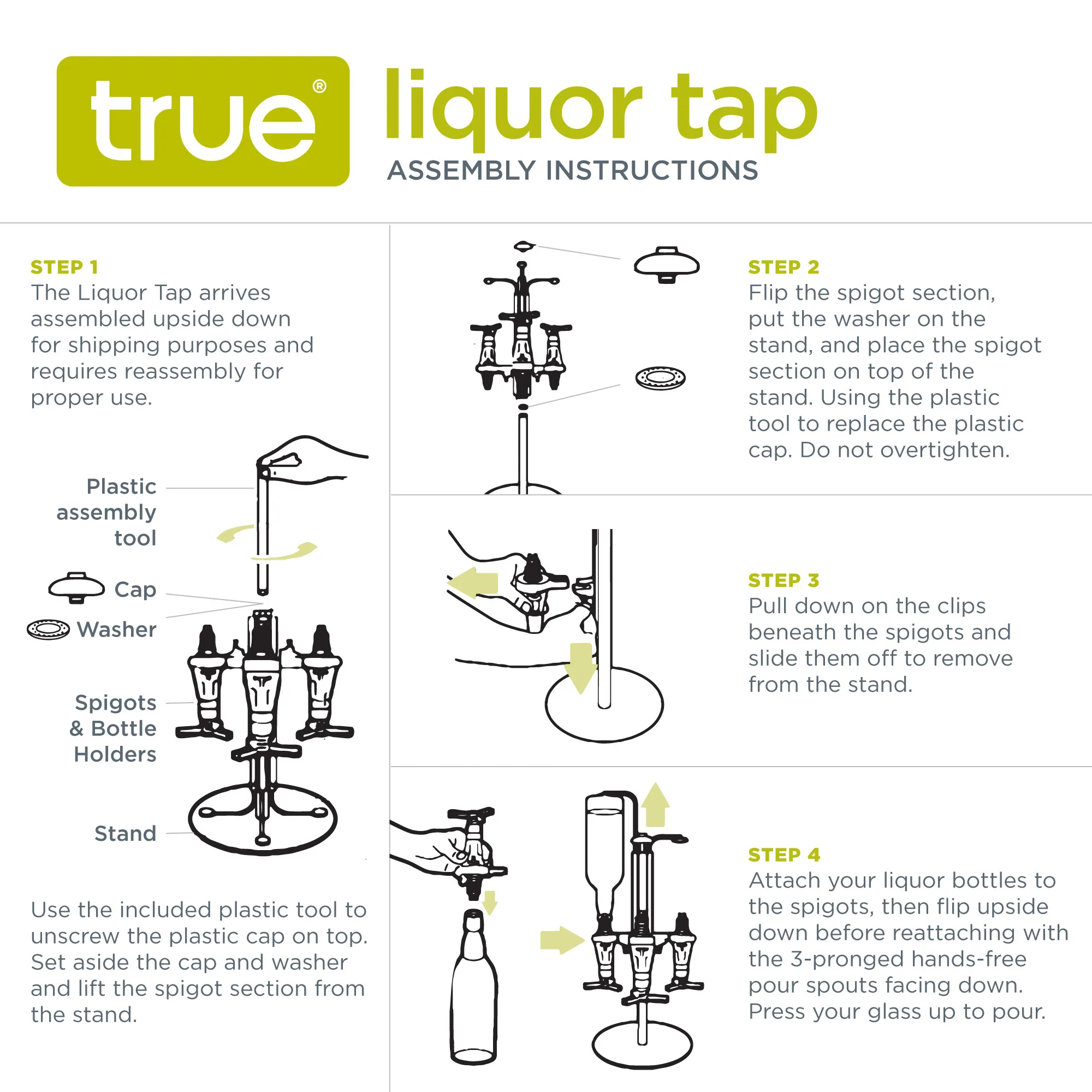 true®

liquor tap
ASSEMBLY INSTRUCTIONS

STEP 1
The Liquor Tap arrives assembled upside down for shipping purposes and requires reassembly for proper use.

Plastic assembly tool

Cap

Washer

Spigots & Bottle Holders

Stand

Use the included plastic tool to unscrew the plastic cap on top. Set aside the cap and washer and lift the spigot section from the stand.

STEP 2
Flip the spigot section, put the washer on the stand, and place the spigot section on top of the stand. Using the plastic tool to replace the plastic cap. Do not overtighten.

STEP 3
Pull down on the clips beneath the spigots and slide them off to remove from the stand.

STEP 4
Attach your liquor bottles to the spigots, then flip upside down before reattaching with the 3-pronged hands-free pour spouts facing down. Press your glass up to pour.