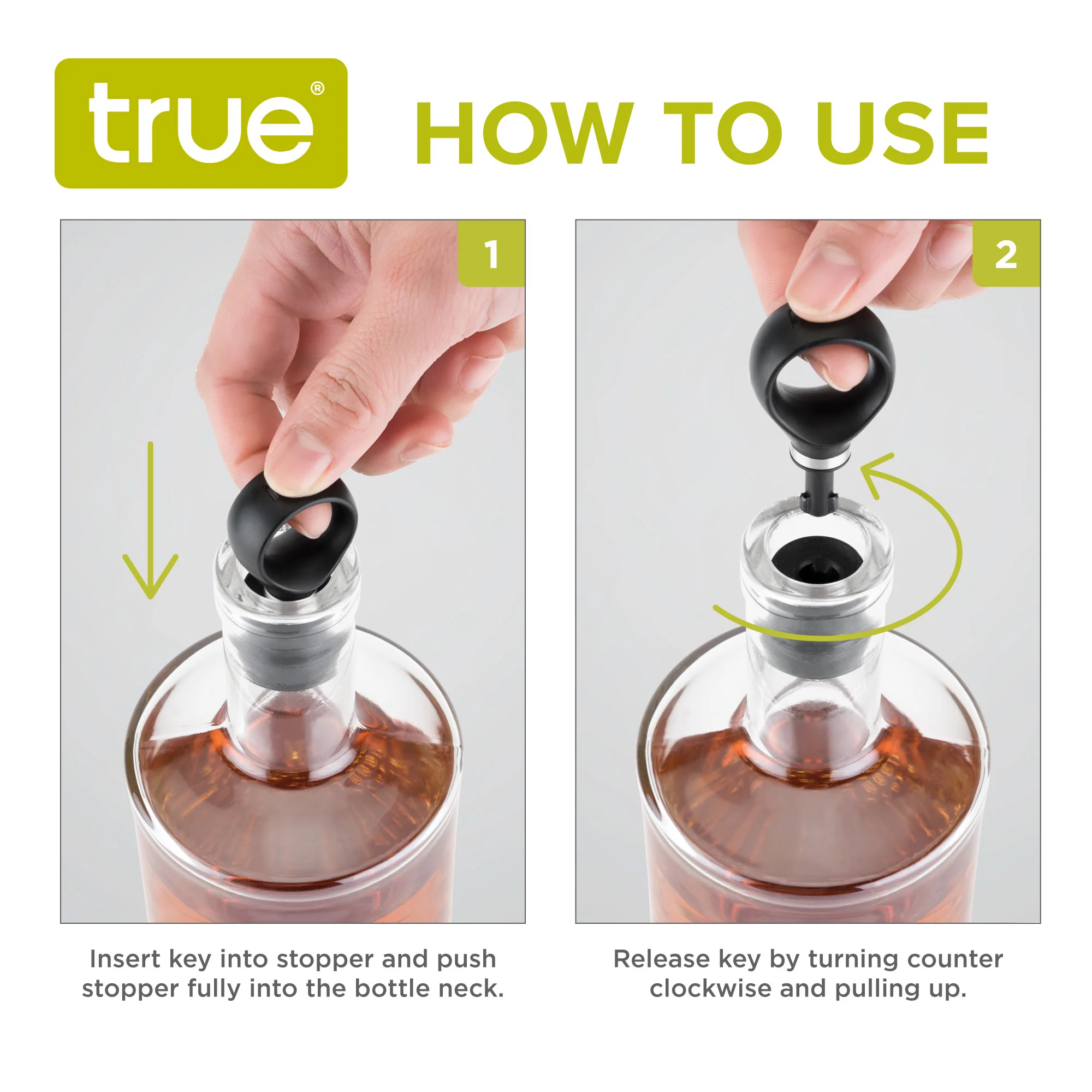 true®

HOW TO USE

1

Insert key into stopper and push stopper fully into the bottle neck.

2

Release key by turning counter clockwise and pulling up.